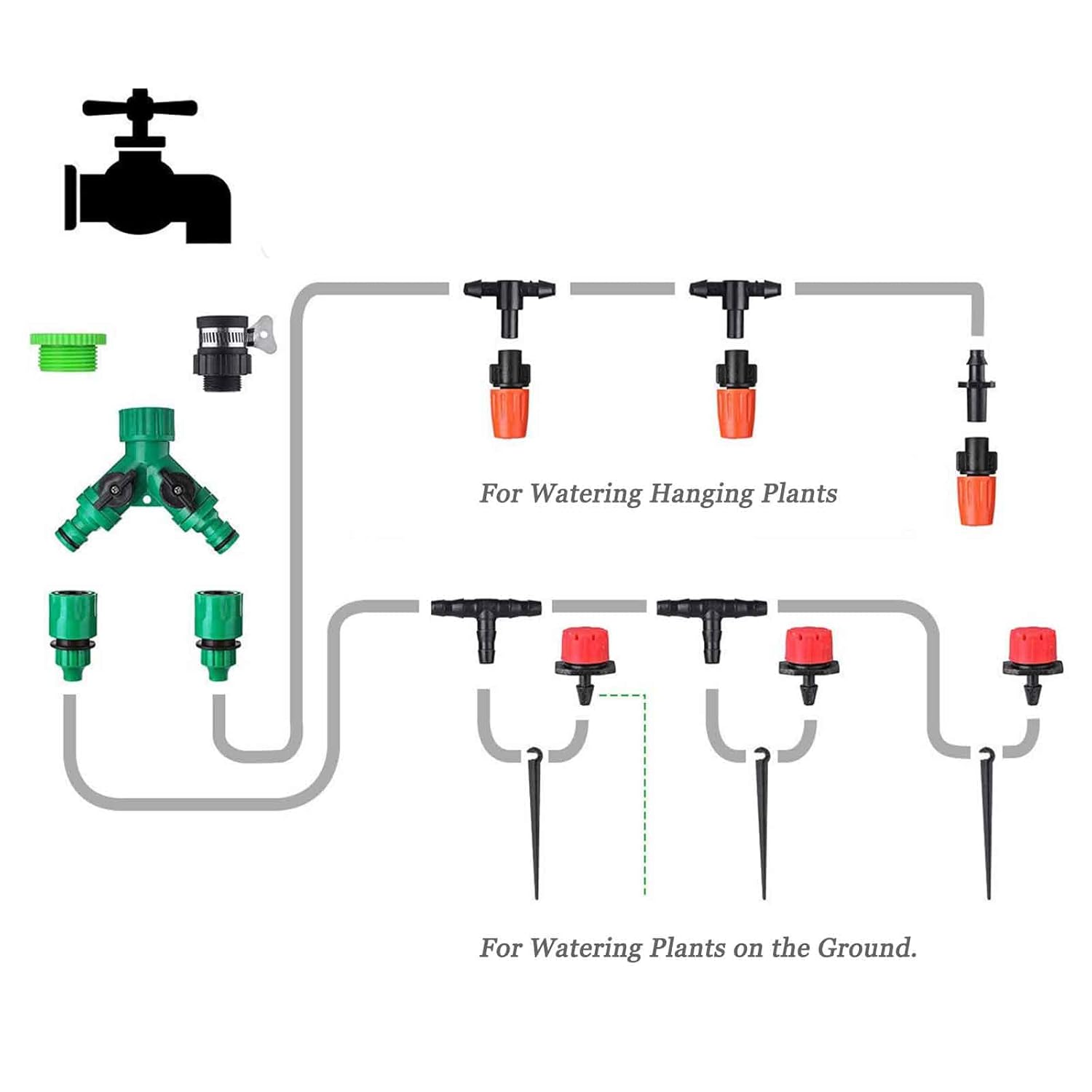 For Watering Hanging Plants

For Watering Plants on the Ground.